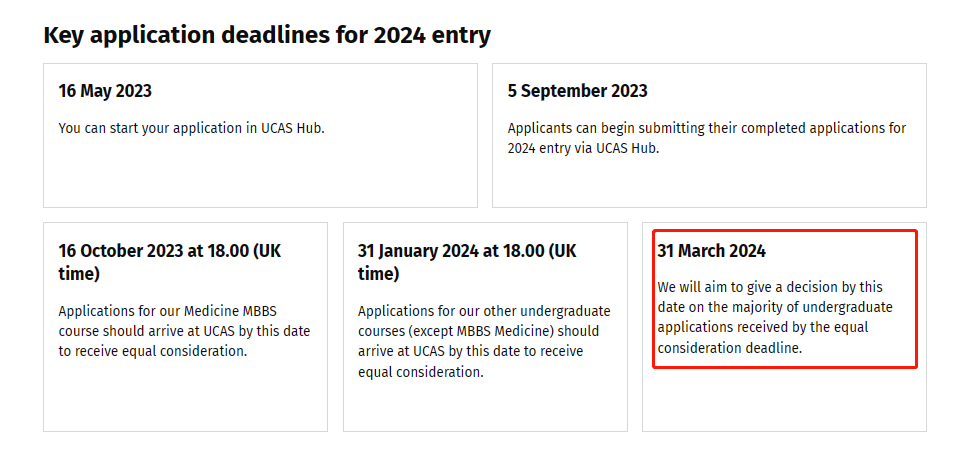 Key application deadlines for 2024 entry

16 May 2023

You can start your application in UCAS Hub.

5 September 2023

Applicants can begin submitting their completed applications for 2024 entry via UCAS Hub.

16 October 2023 at 18.00 (UK time)

Applications for our Medicine MBBS course should arrive at UCAS by this date to receive equal consideration.

31 January 2024 at 18.00 (UK time)

Applications for our other undergraduate courses (except MBBS Medicine) should arrive at UCAS by this date to receive equal consideration.

31 March 2024

We will aim to give a decision by this date on the majority of undergraduate applications received by the equal consideration deadline.