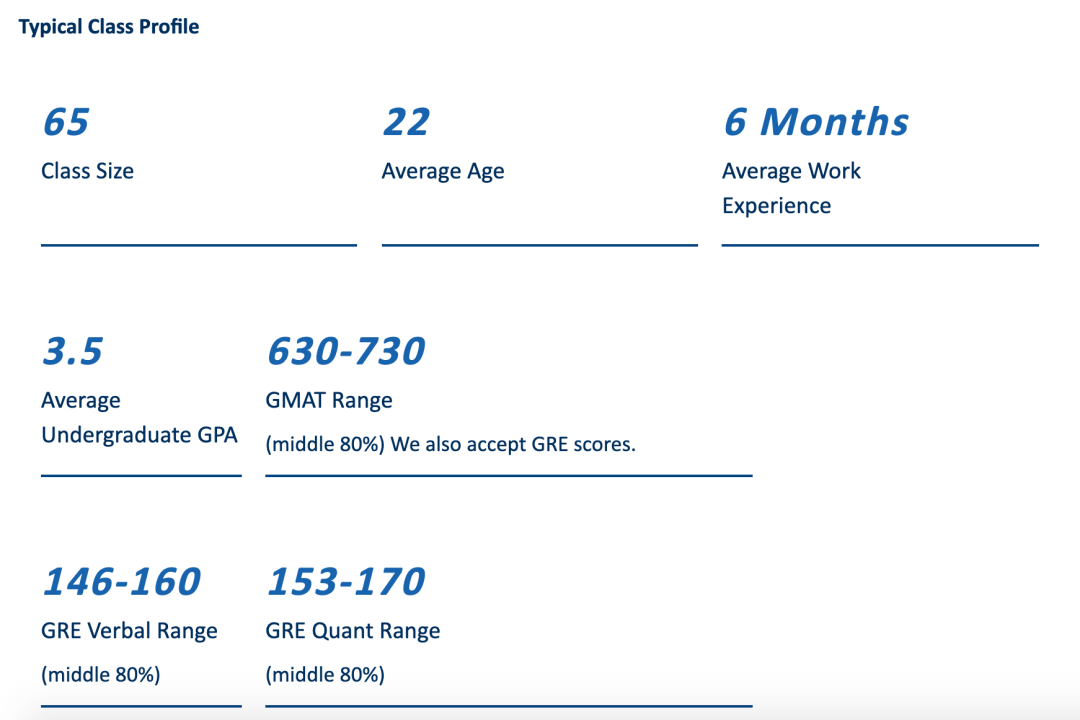 Typical Class Profile

65
Class Size

22
Average Age

6 Months
Average Work Experience

3.5
Average Undergraduate GPA

630-730
GMAT Range
(middle 80%) We also accept GRE scores.

146-160
GRE Verbal Range
(middle 80%)

153-170
GRE Quant Range
(middle 80%)